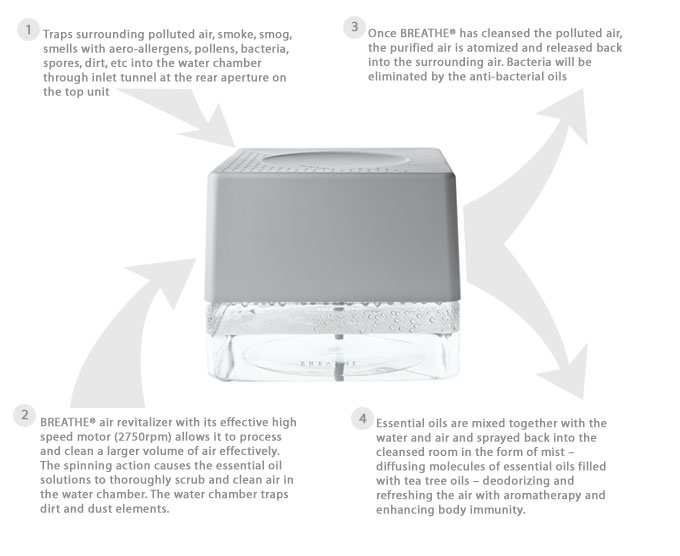 1 Traps surrounding polluted air, smoke, smog, smells with aero-allergens, pollens, bacteria, spores, dirt, etc into the water chamber through inlet tunnel at the rear aperture on the top unit

3 Once BREATHE® has cleansed the polluted air, the purified air is atomized and released back into the surrounding air. Bacteria will be eliminated by the anti-bacterial oils

BREATHE

2 BREATHE® air revitalizer with its effective high speed motor (2750rpm) allows it to process and clean a larger volume of air effectively. The spinning action causes the essential oil solutions to thoroughly scrub and clean air in the water chamber. The water chamber traps dirt and dust elements.

4 Essential oils are mixed together with the water and air and sprayed back into the cleansed room in the form of mist – diffusing molecules of essential oils filled with tea tree oils – deodorizing and refreshing the air with aromatherapy and enhancing body immunity.